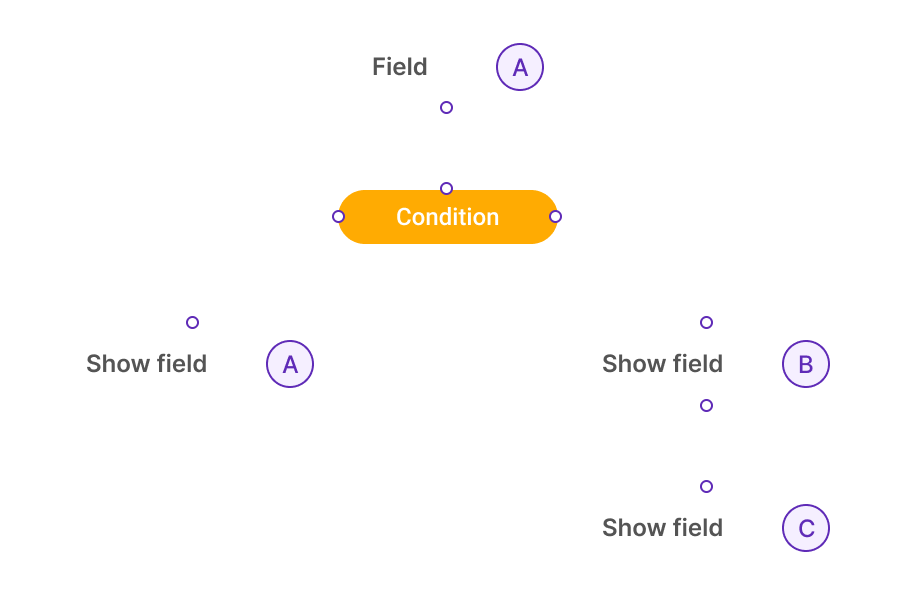 Field A

Condition

Show field A

Show field B

Show field C