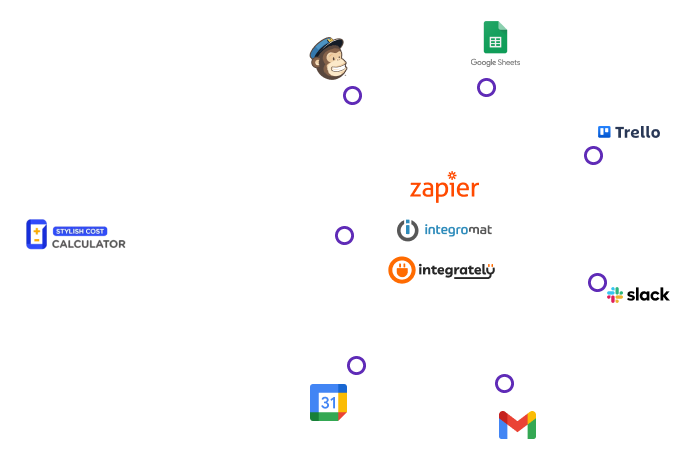 Google Sheets

Trello

zapier

STYLISH COST
CALCULATOR

integromat

integrately

slack

31