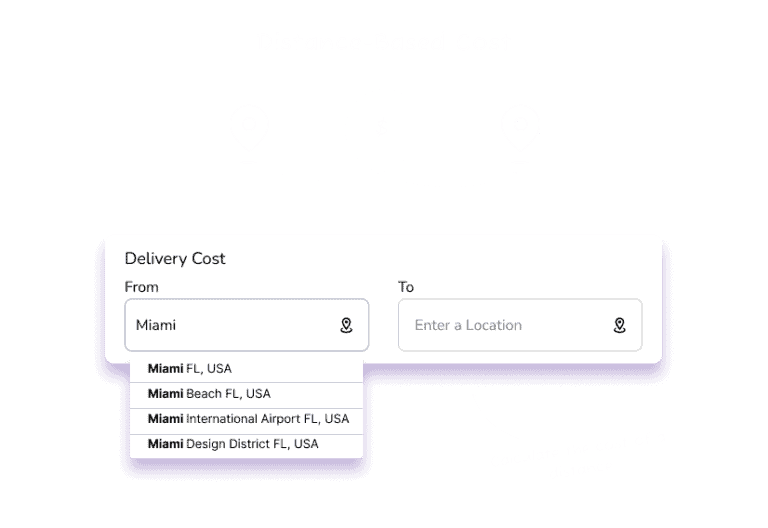 Delivery Cost

From

Miami

To

Enter a Location

Miami FL, USA

Miami Beach FL, USA

Miami International Airport FL, USA

Miami Design District FL, USA